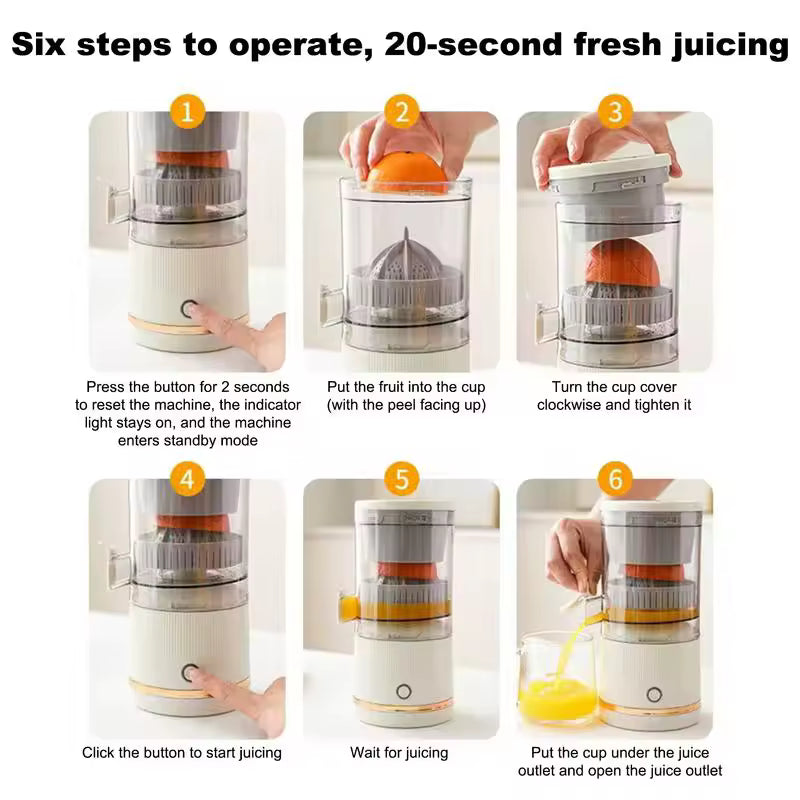 Six steps to operate, 20-second fresh juicing

1

Press the button for 2 seconds to reset the machine, the indicator light stays on, and the machine enters standby mode

2

Put the fruit into the cup (with the peel facing up)

3

Turn the cup cover clockwise and tighten it

4

Click the button to start juicing

5

Wait for juicing

6

Put the cup under the juice outlet and open the juice outlet